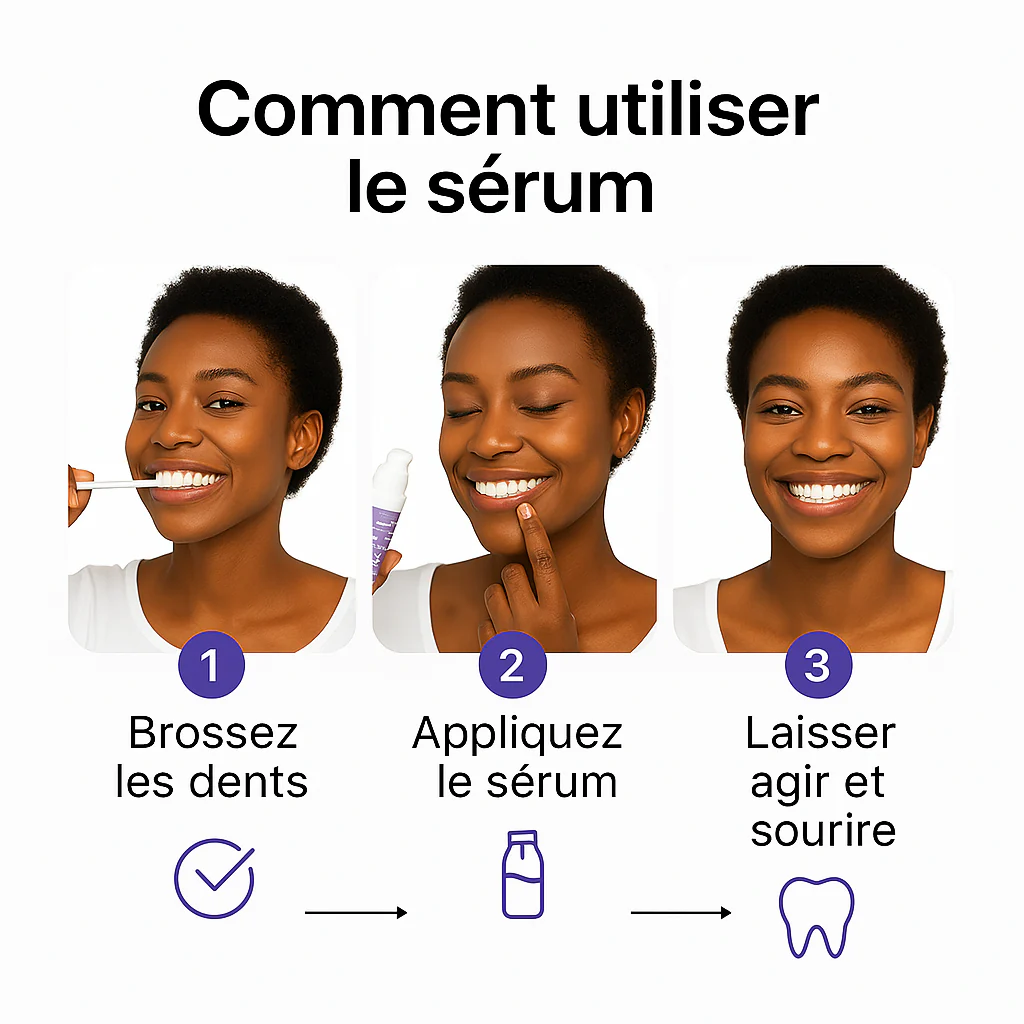 Comment utiliser le sérum

1
Brossez les dents

2
Appliquez le sérum

3
Laisser agir et sourire