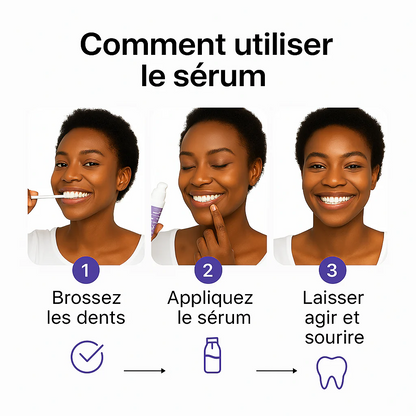 Comment utiliser le sérum

1
Brossez les dents

2
Appliquez le sérum

3
Laisser agir et sourire