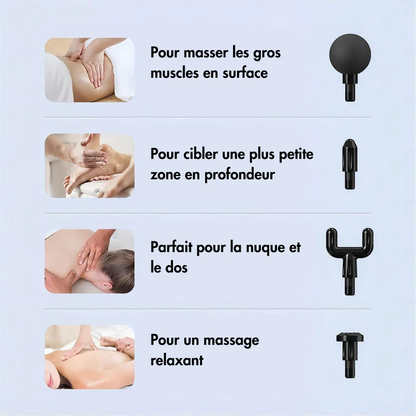 Pour masser les gros muscles en surface

Pour cibler une plus petite zone en profondeur

Parfait pour la nuque et le dos

Pour un massage relaxant